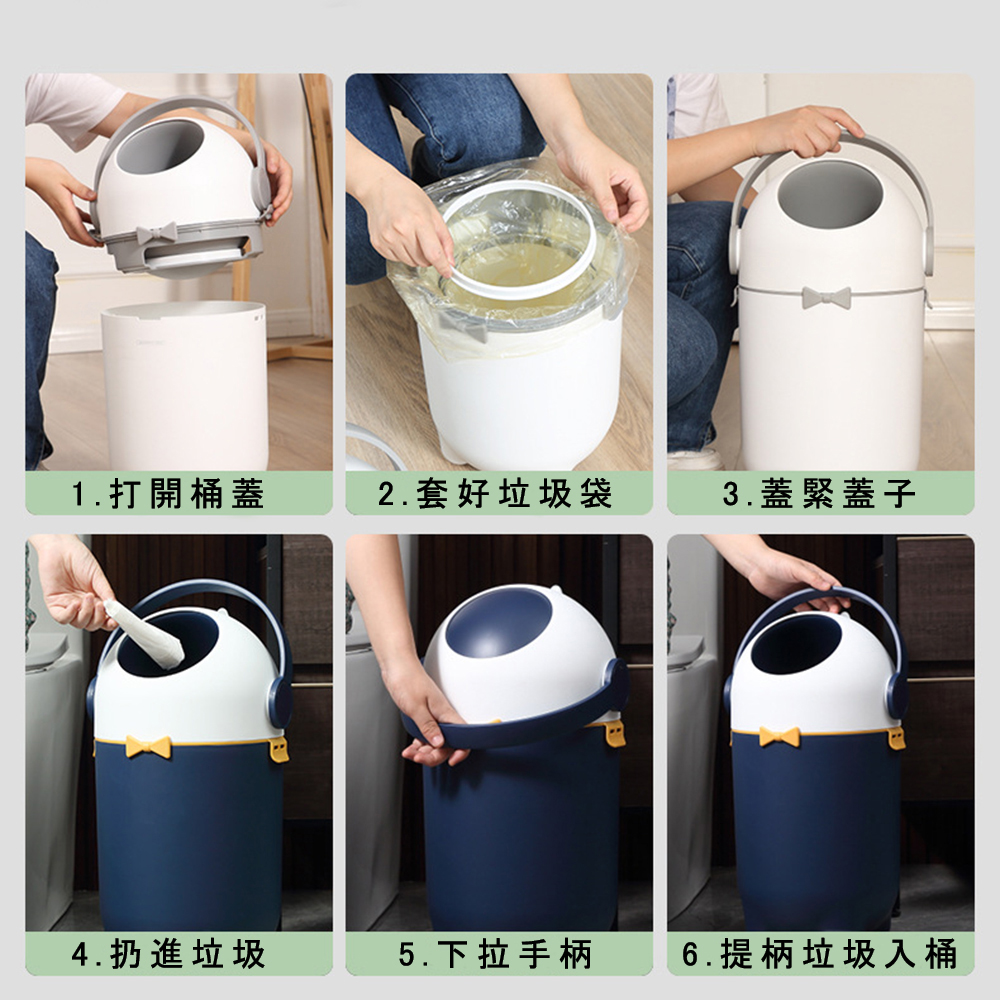 1.打開桶蓋

2.套好垃圾袋

3.蓋緊蓋子

4.扔進垃圾

5.下拉手柄

6.提柄垃圾入桶